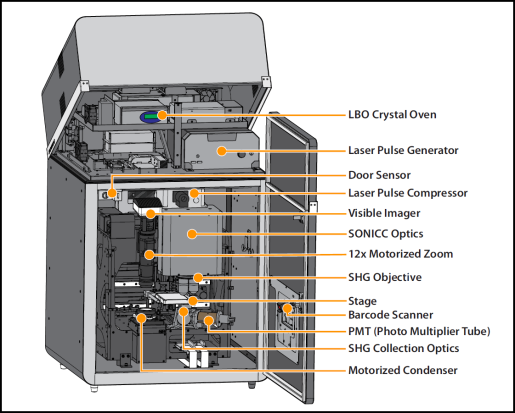 LBO Crystal Oven
Laser Pulse Generator
Door Sensor
Laser Pulse Compressor
Visible Imager
SONICC Optics
12x Motorized Zoom
SHG Objective
Stage
Barcode Scanner
PMT (Photo Multiplier Tube)
SHG Collection Optics
Motorized Condenser